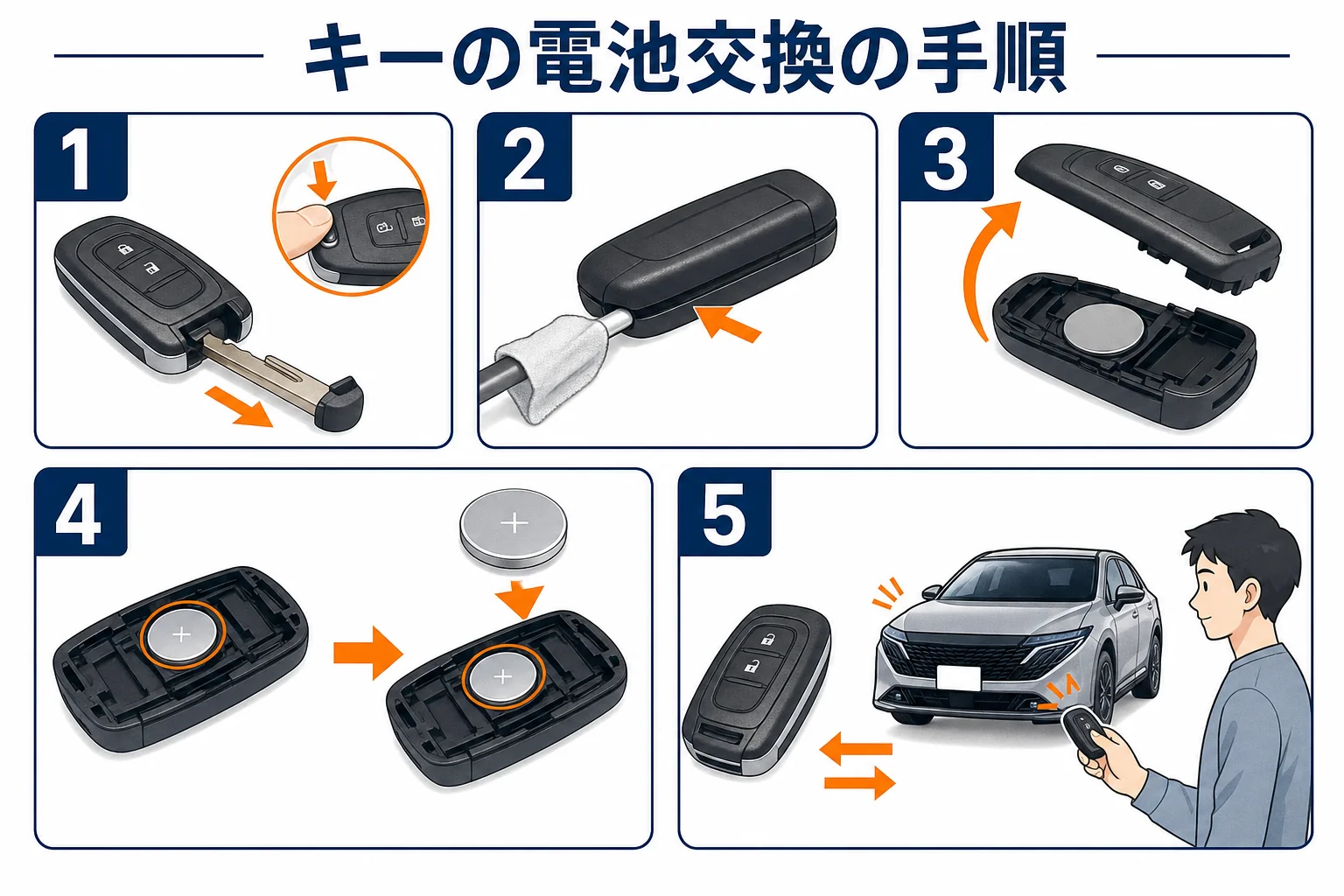 キーの電池交換の手順

1

2

3

4

+

+

+

5